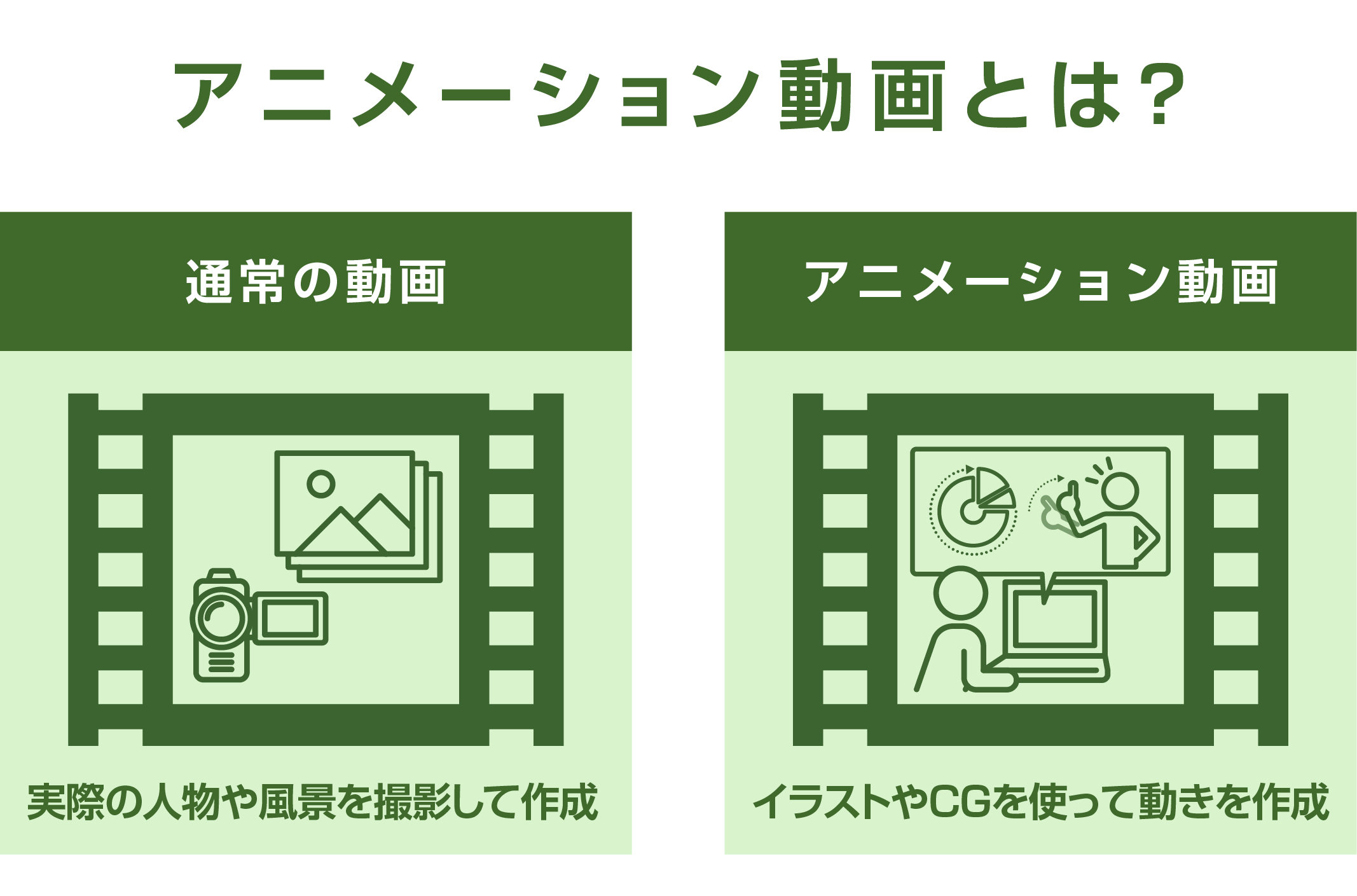 アニメーション動画とは？

通常の動画

実際の人物や風景を撮影して作成

アニメーション動画

イラストやCGを使って動きを作成